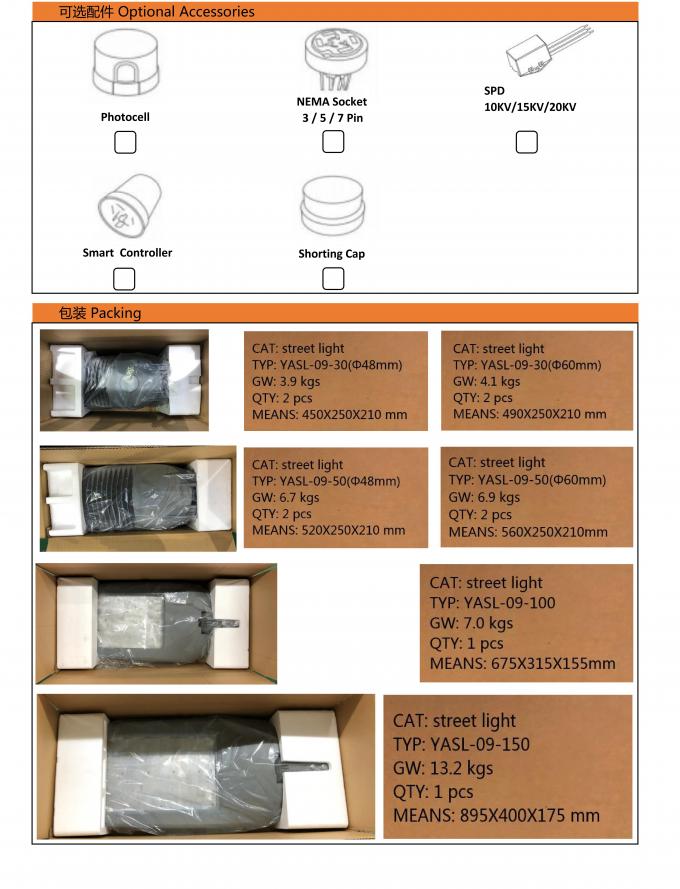 可选配件 Optional Accessories

Photocell

NEMA Socket
3 / 5 / 7 Pin

SPD
10KV/15KV/20KV

Smart Controller

Shorting Cap

包装 Packing

CAT: street light
TYP: YASL-09-30(Φ48mm)
GW: 3.9 kgs
QTY: 2 pcs
MEANS: 450X250X210 mm

CAT: street light
TYP: YASL-09-30(Φ60mm)
GW: 4.1 kgs
QTY: 2 pcs
MEANS: 490X250X210 mm

CAT: street light
TYP: YASL-09-50(Φ48mm)
GW: 6.7 kgs
QTY: 2 pcs
MEANS: 520X250X210 mm

CAT: street light
TYP: YASL-09-50(Φ60mm)
GW: 6.9 kgs
QTY: 2 pcs
MEANS: 560X250X210mm

CAT: street light
TYP: YASL-09-100
GW: 7.0 kgs
QTY: 1 pcs
MEANS: 675X315X155mm

CAT: street light
TYP: YASL-09-150
GW: 13.2 kgs
QTY: 1 pcs
MEANS: 895X400X175 mm